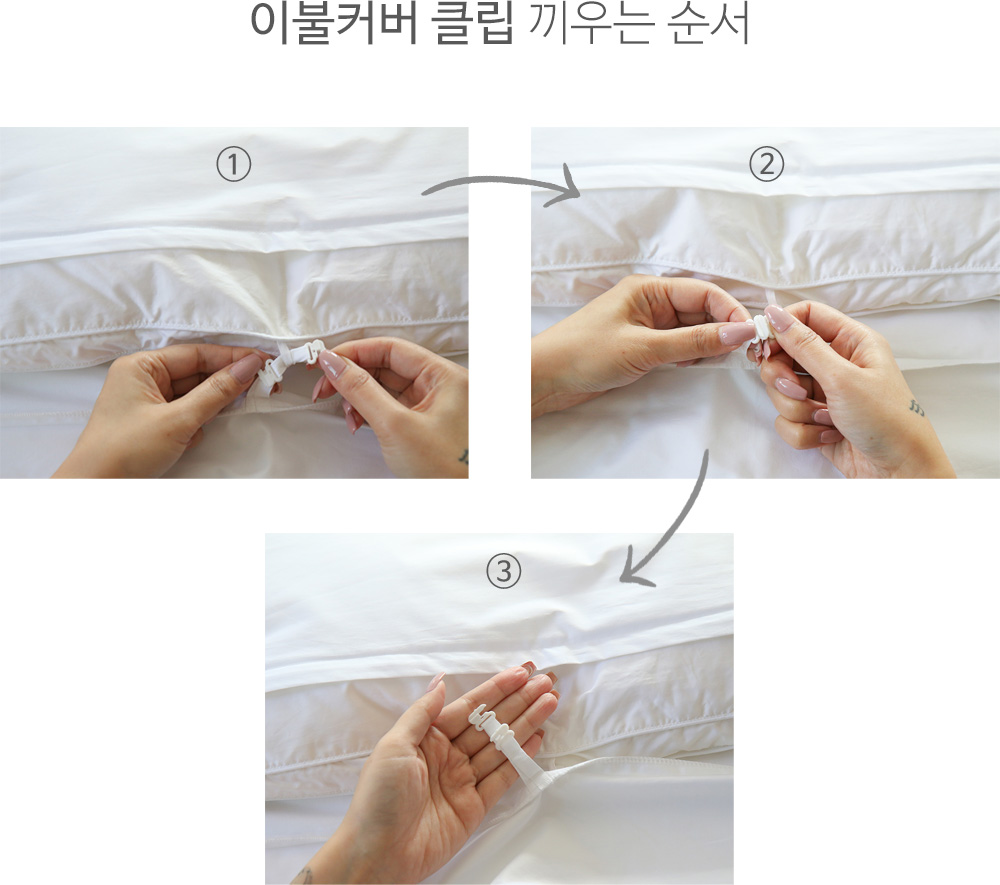 이불커버 클립 끼우는 순서

①

②

③