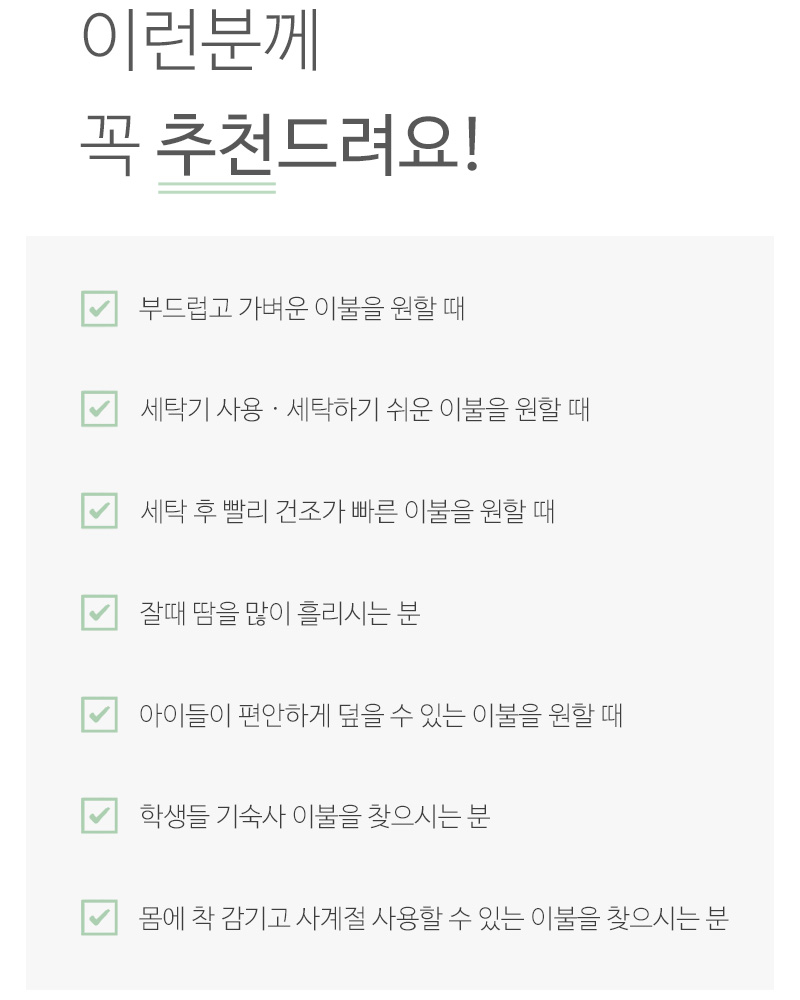 이런분께

꼭 추천드려요!

☑ 부드럽고 가벼운 이불을 원할 때

☑ 세탁기 사용 · 세탁하기 쉬운 이불을 원할 때

☑ 세탁 후 빨리 건조가 빠른 이불을 원할 때

☑ 잘때 땀을 많이 흘리시는 분

☑ 아이들이 편안하게 덮을 수 있는 이불을 원할 때

☑ 학생들 기숙사 이불을 찾으시는 분

☑ 몸에 착 감기고 사계절 사용할 수 있는 이불을 찾으시는 분